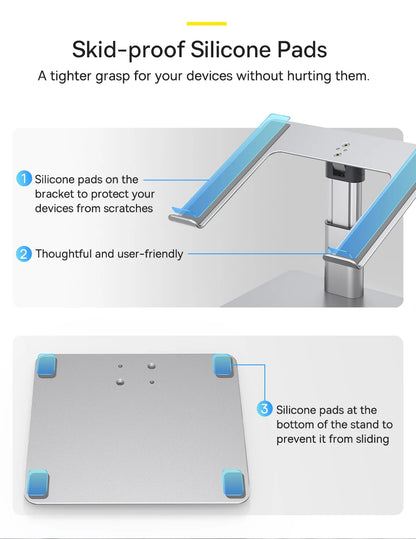 Skid-proof Silicone Pads

A tighter grasp for your devices without hurting them.

1 Silicone pads on the bracket to protect your devices from scratches

2 Thoughtful and user-friendly

3 Silicone pads at the bottom of the stand to prevent it from sliding