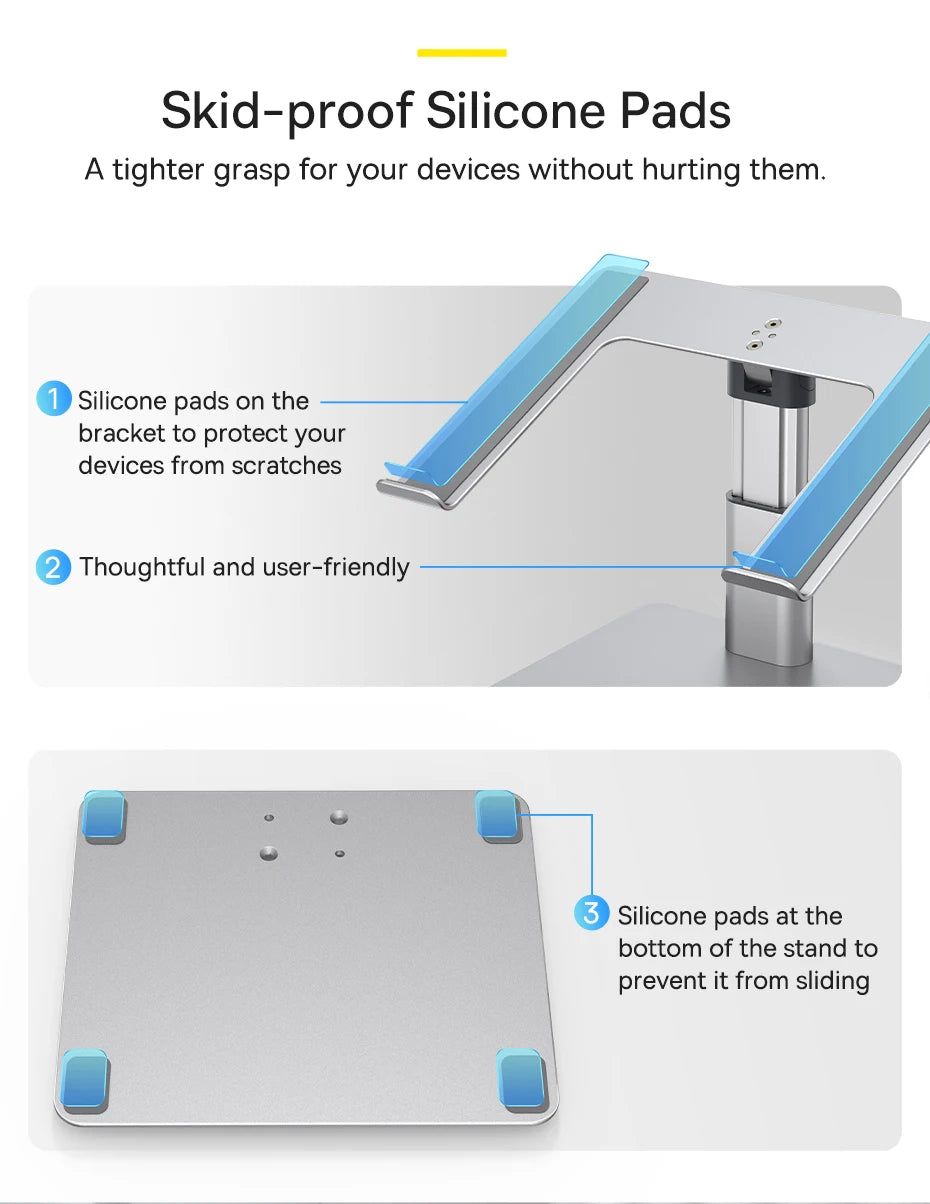 Skid-proof Silicone Pads

A tighter grasp for your devices without hurting them.

1 Silicone pads on the bracket to protect your devices from scratches

2 Thoughtful and user-friendly

3 Silicone pads at the bottom of the stand to prevent it from sliding