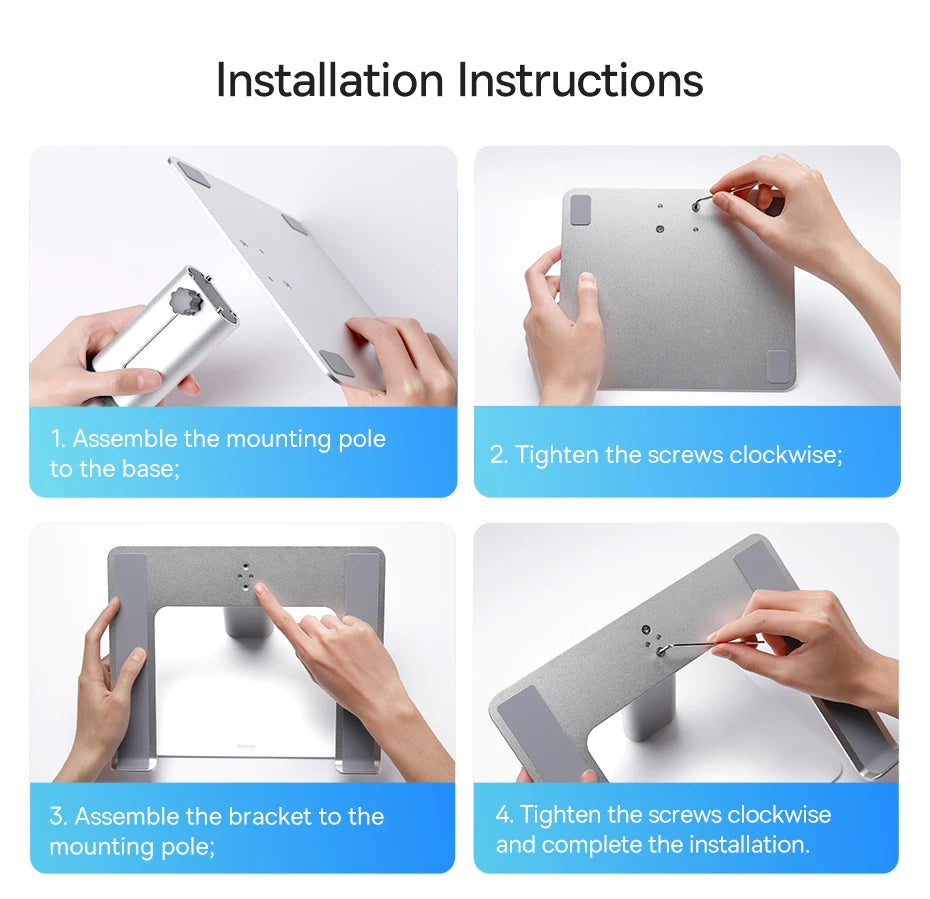 Installation Instructions

1. Assemble the mounting pole to the base;

2. Tighten the screws clockwise;

3. Assemble the bracket to the mounting pole;

4. Tighten the screws clockwise and complete the installation.