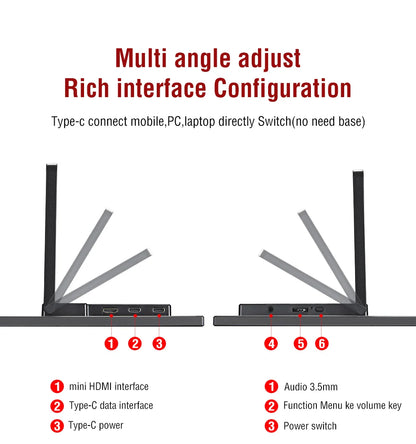 Multi angle adjust
Rich interface Configuration

Type-c connect mobile,PC,laptop directly Switch(no need base)

1 2 3

4 5 6

1 mini HDMI interface
2 Type-C data interface
3 Type-C power

1 Audio 3.5mm
2 Function Menu ke volume key
3 Power switch